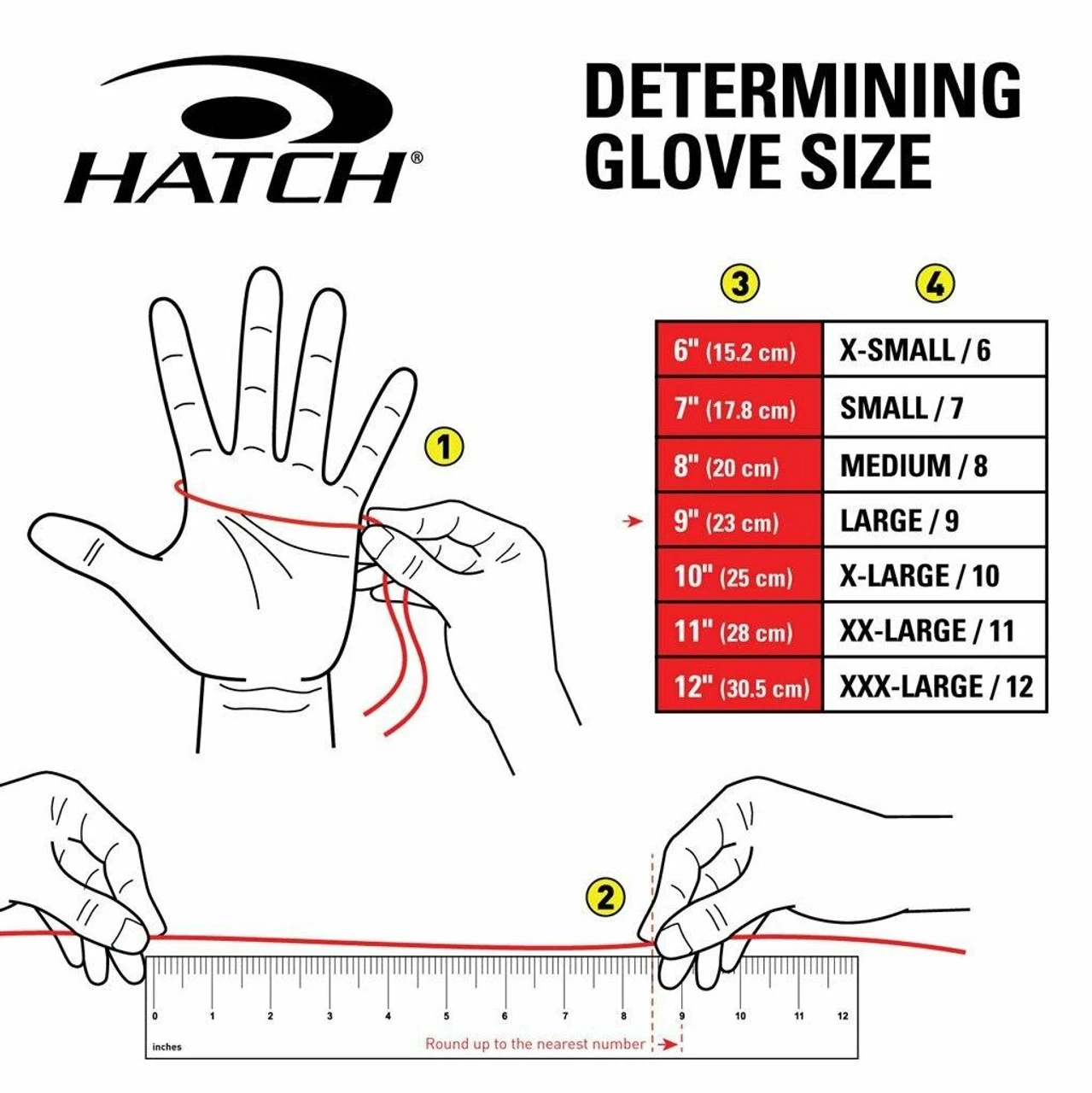 HATCH®

DETERMINING GLOVE SIZE

1

| 3 | 4 |
|---|---|
| 6" (15.2 cm) | X-SMALL / 6 |
| 7" (17.8 cm) | SMALL / 7 |
| 8" (20 cm) | MEDIUM / 8 |
| 9" (23 cm) | LARGE / 9 |
| 10" (25 cm) | X-LARGE / 10 |
| 11" (28 cm) | XX-LARGE / 11 |
| 12" (30.5 cm) | XXX-LARGE / 12 |

2

0 1 2 3 4 5 6 7 8 9 10 11 12

inches

Round up to the nearest number